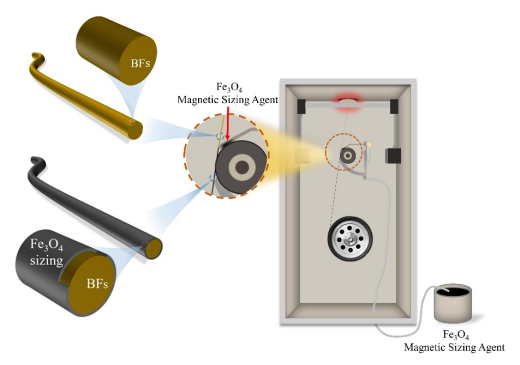 BFs

$Fe_3O_4$
Magnetic Sizing Agent

$Fe_3O_4$
sizing

BFs

$Fe_3O_4$
Magnetic Sizing Agent